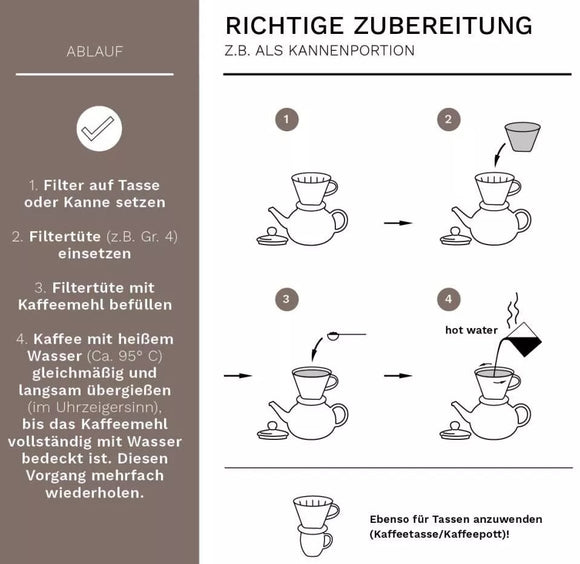 ABLAUF

1. Filter auf Tasse oder Kanne setzen

2. Filtertüte (z.B. Gr. 4) einsetzen

3. Filtertüte mit Kaffeemehl befüllen

4. Kaffee mit heißem Wasser (Ca. 95° C) gleichmäßig und langsam übergießen (im Uhrzeigersinn), bis das Kaffeemehl vollständig mit Wasser bedeckt ist. Diesen Vorgang mehrfach wiederholen.

RICHTIGE ZUBEREITUNG
Z.B. ALS KANNENPORTION

1

2

3

4

hot water

Ebenso für Tassen anzuwenden (Kaffeetasse/Kaffeepott)!